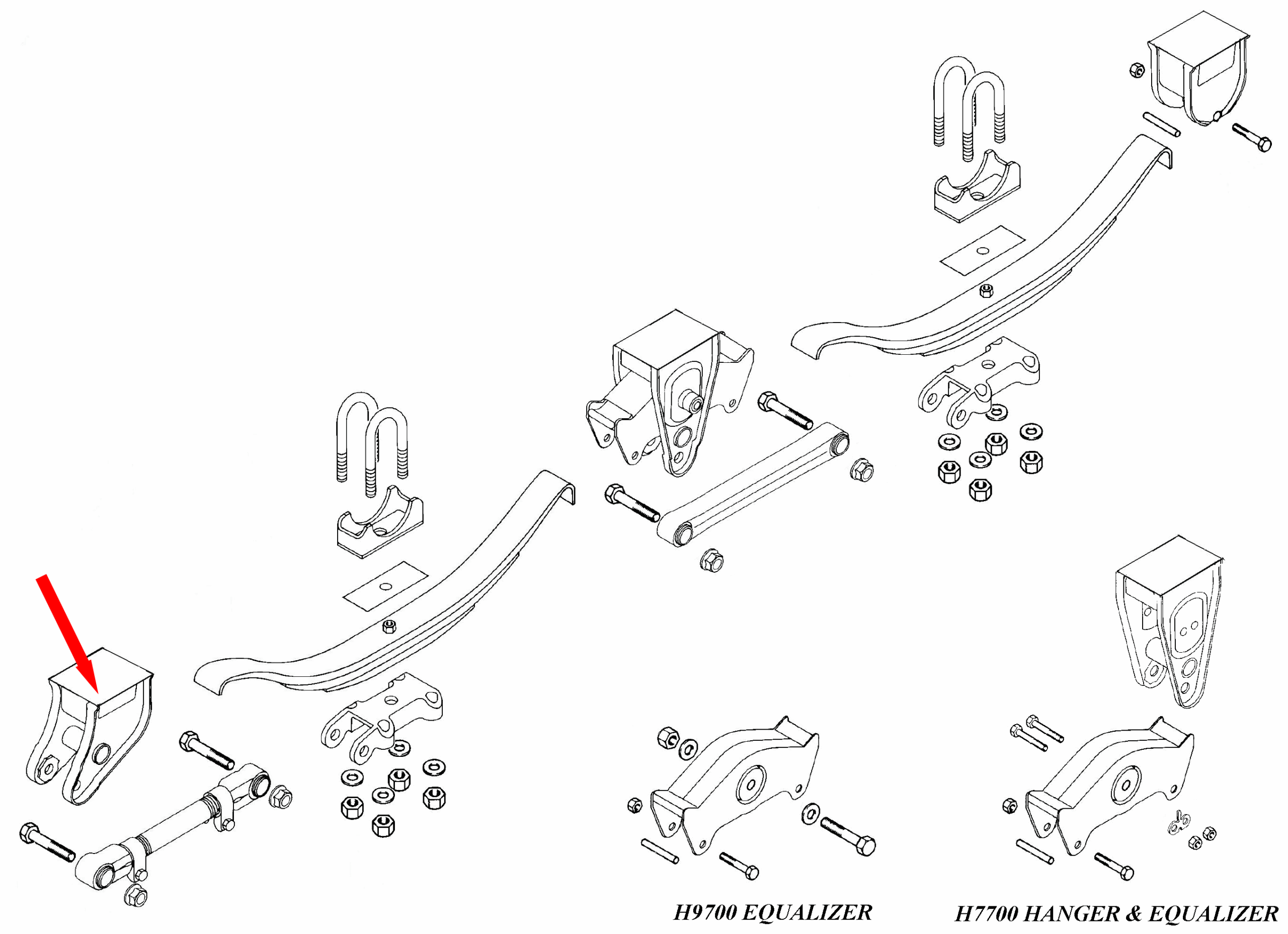 H9700 EQUALIZER

H7700 HANGER & EQUALIZER