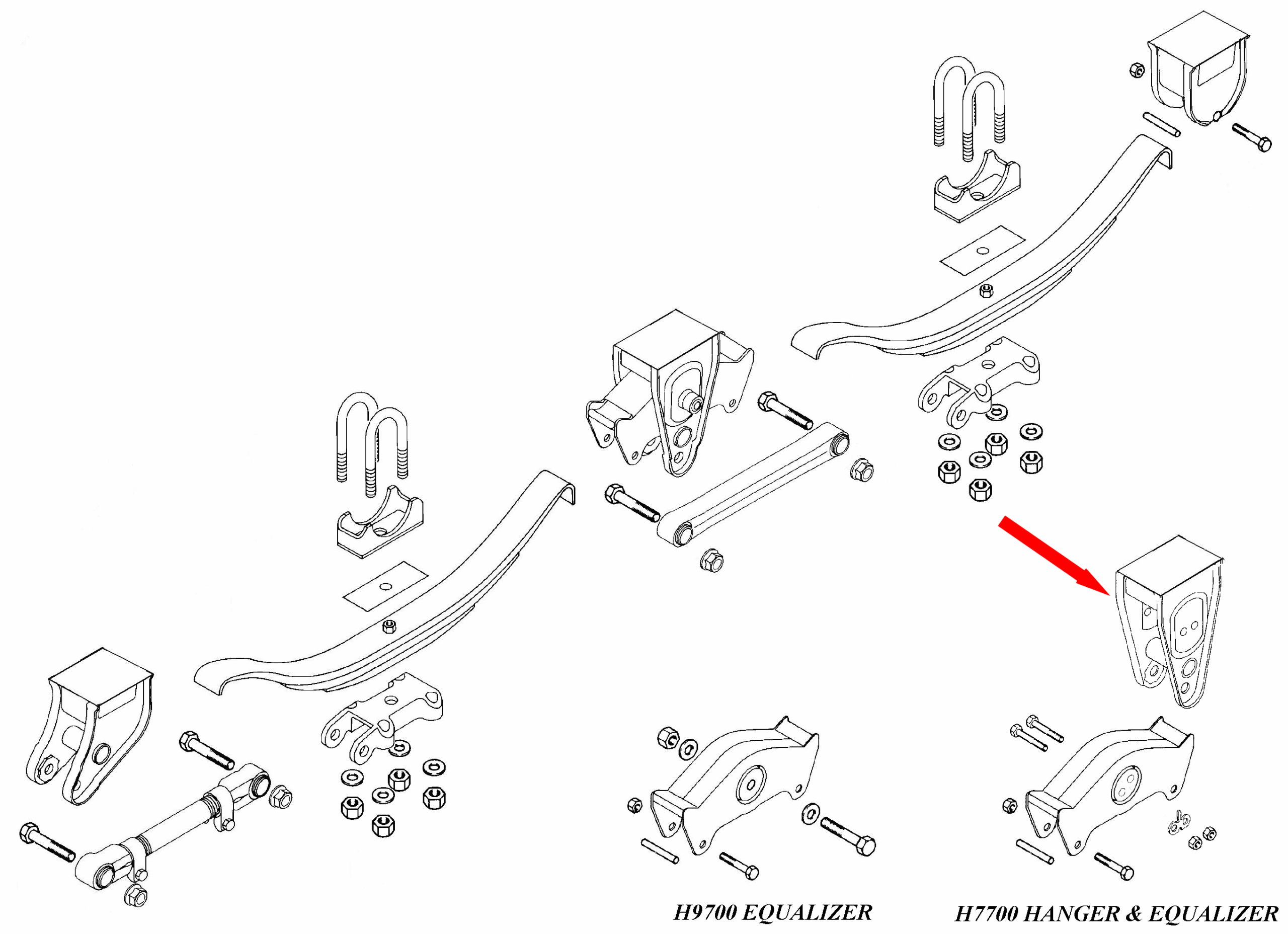 H9700 EQUALIZER

H7700 HANGER & EQUALIZER