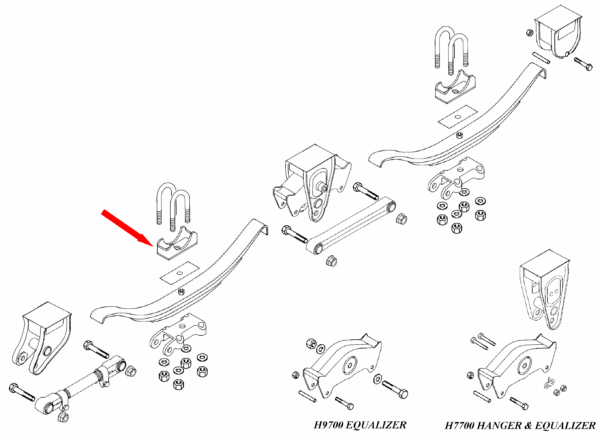 H9700 EQUALIZER

H7700 HANGER & EQUALIZER