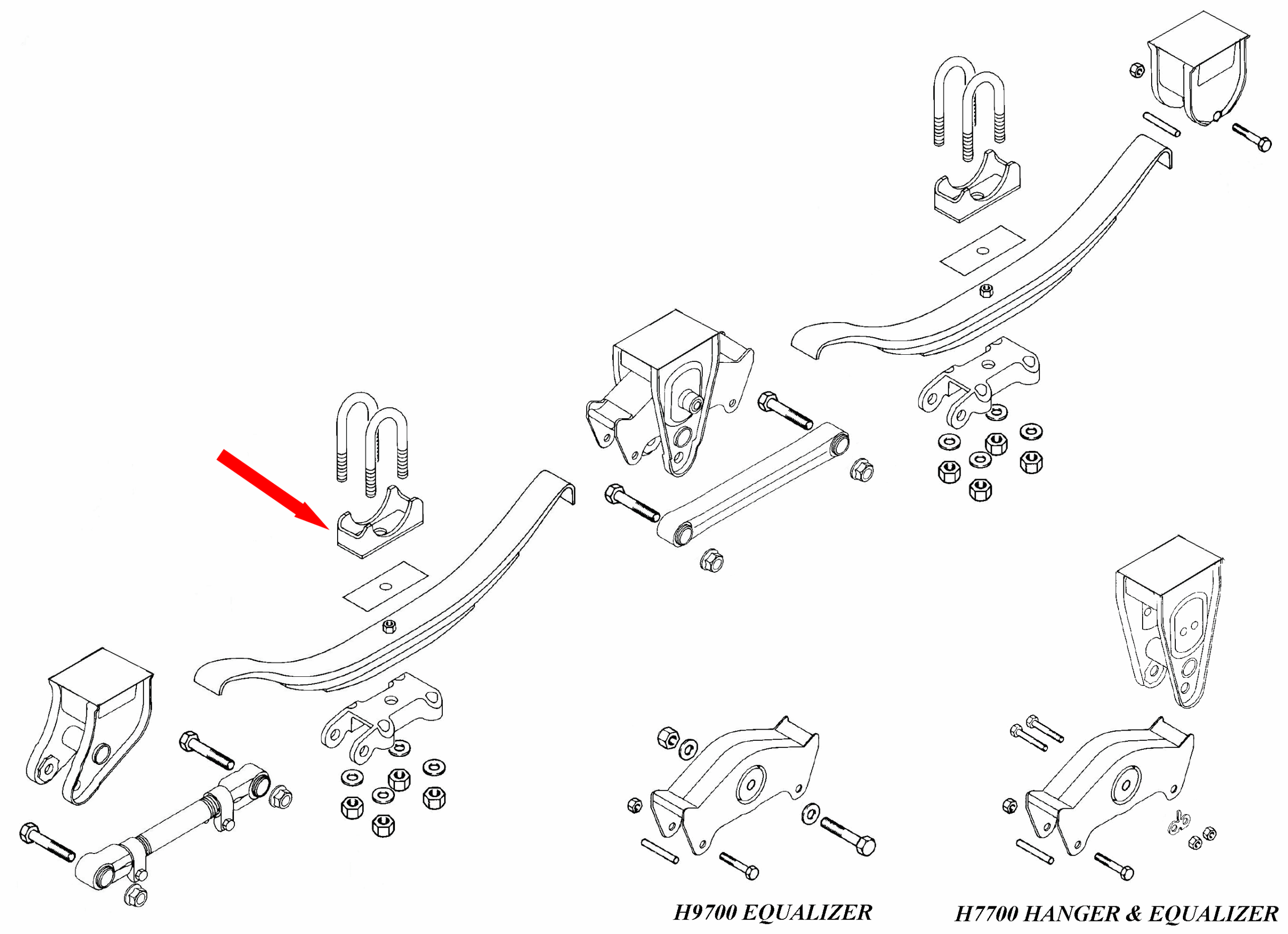 H9700 EQUALIZER

H7700 HANGER & EQUALIZER