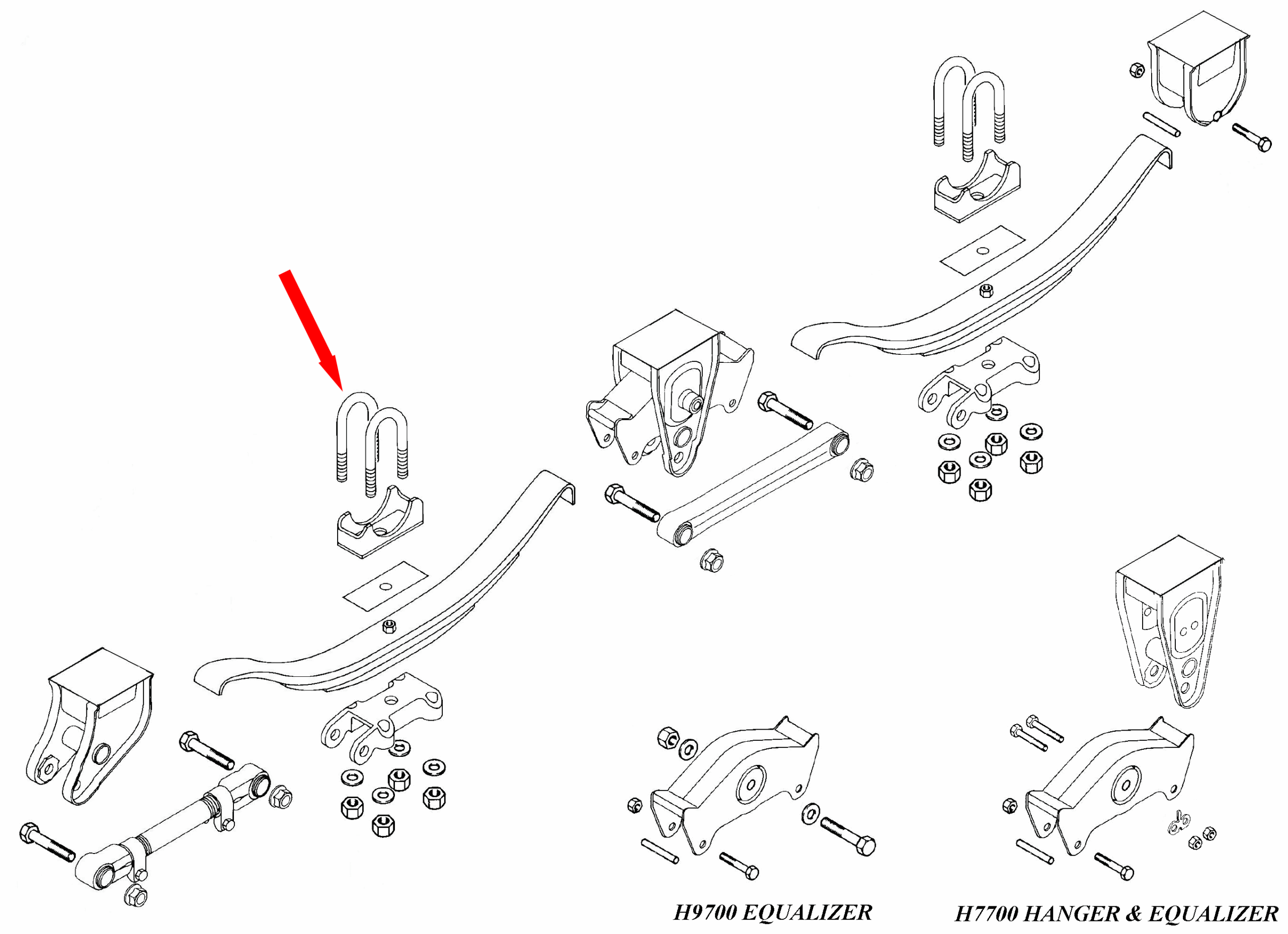 H9700 EQUALIZER

H7700 HANGER & EQUALIZER