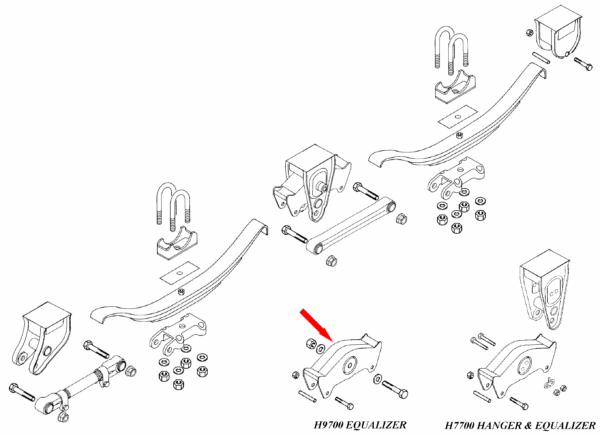 H9700 EQUALIZER

H7700 HANGER & EQUALIZER