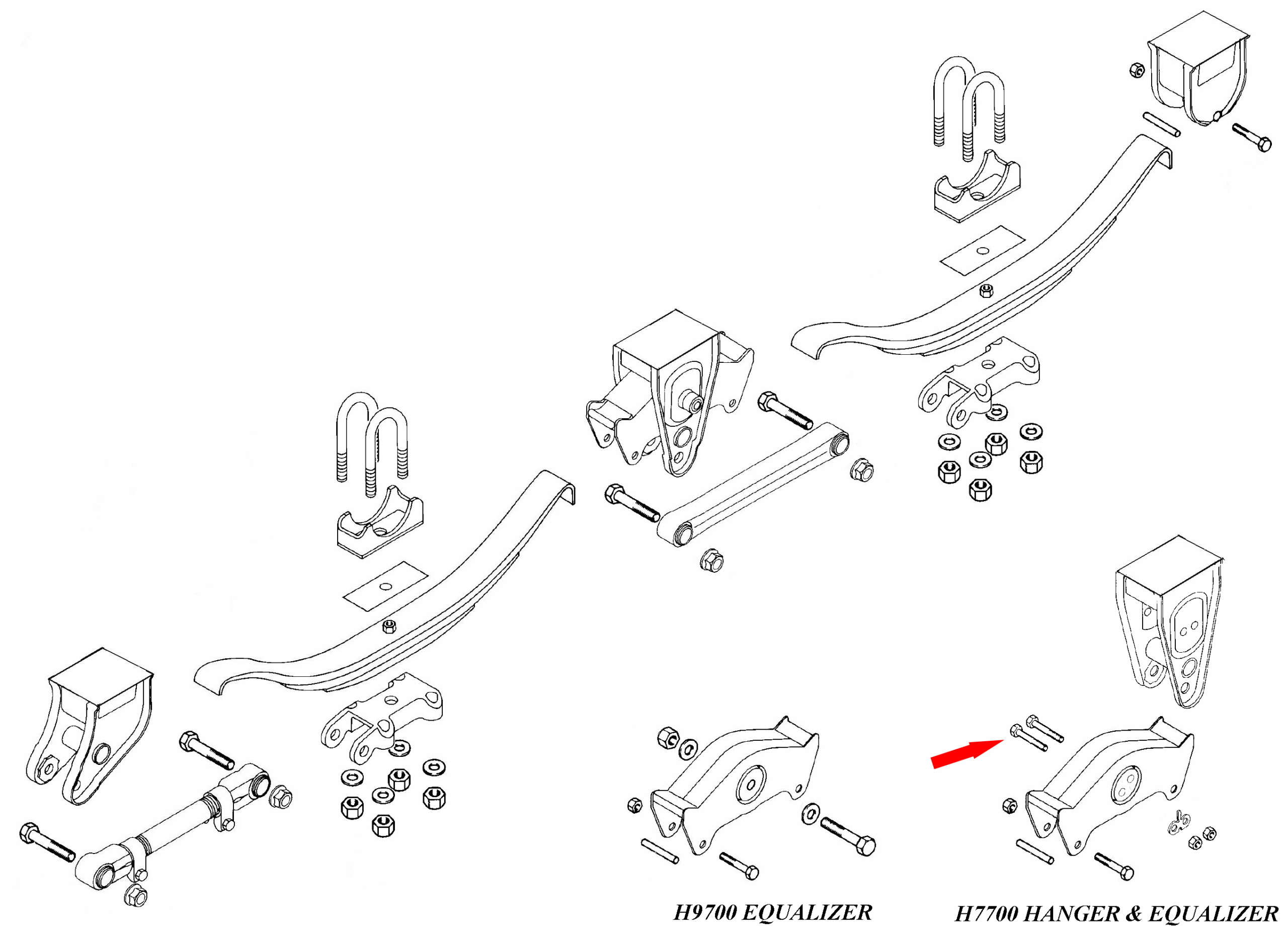 H9700 EQUALIZER

H7700 HANGER & EQUALIZER