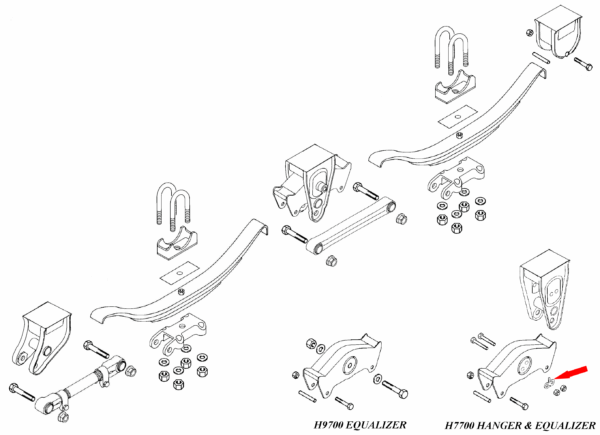 H9700 EQUALIZER

H7700 HANGER & EQUALIZER