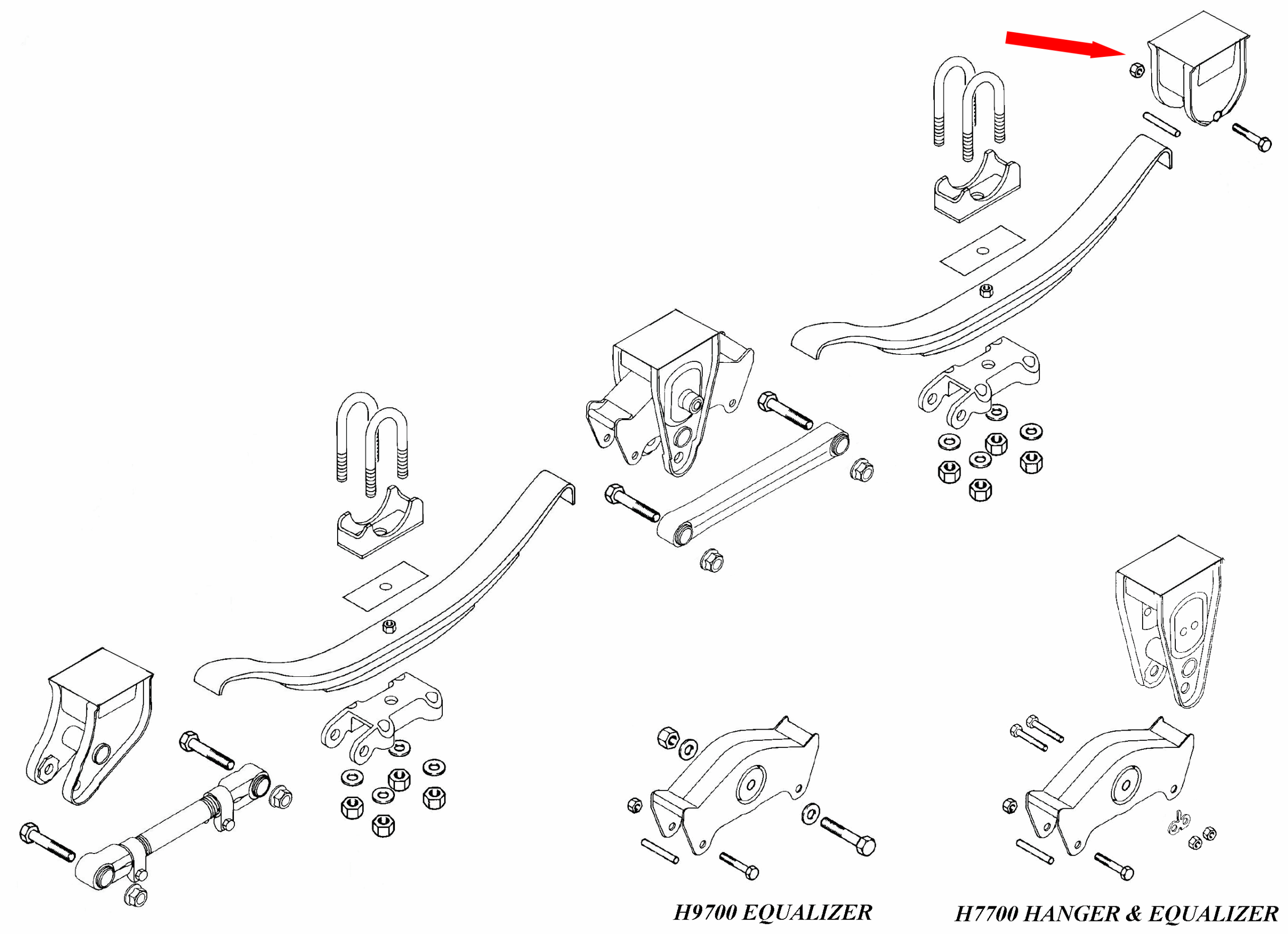 H9700 EQUALIZER

H7700 HANGER & EQUALIZER