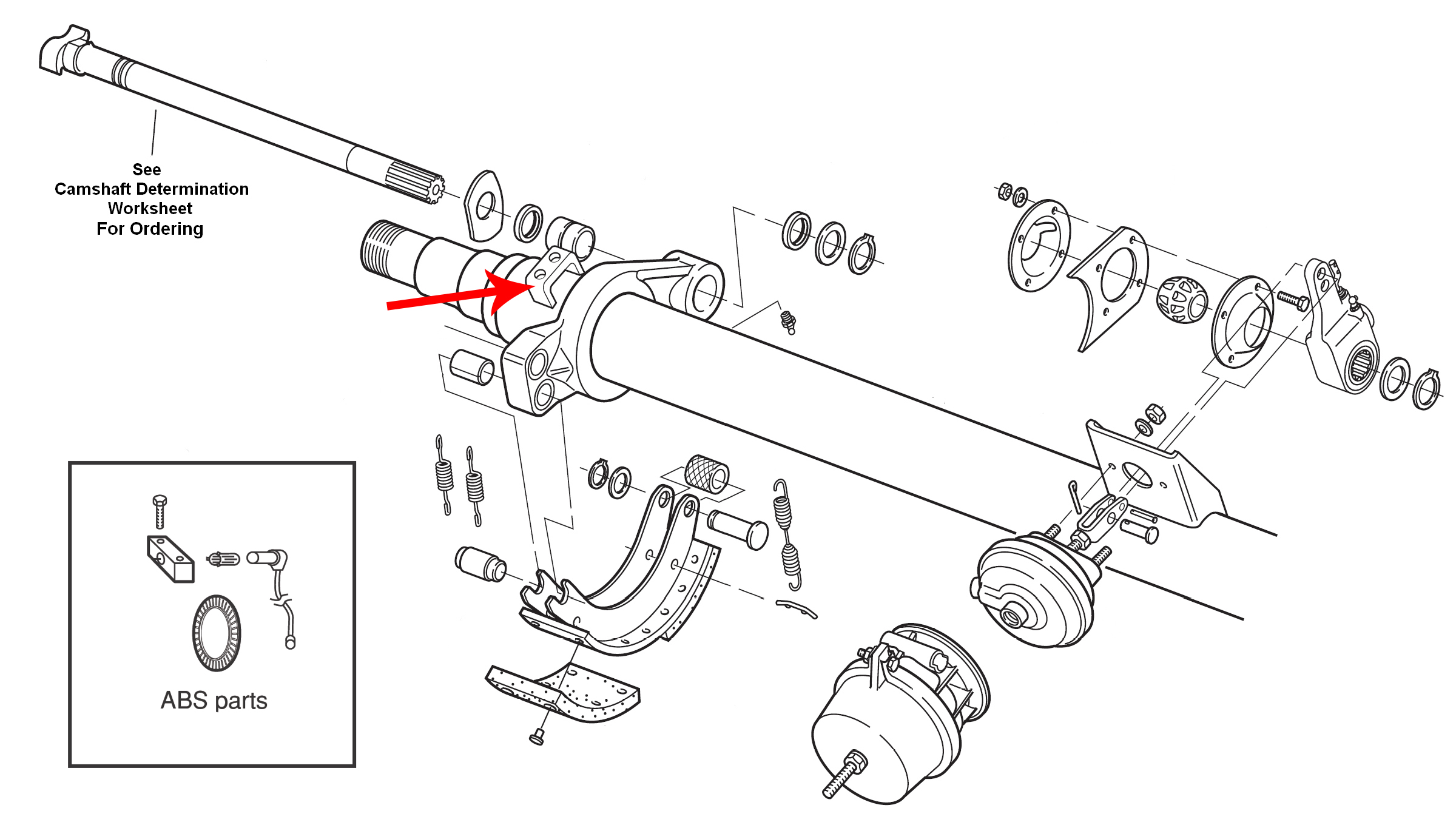 See
Camshaft Determination
Worksheet
For Ordering

ABS parts